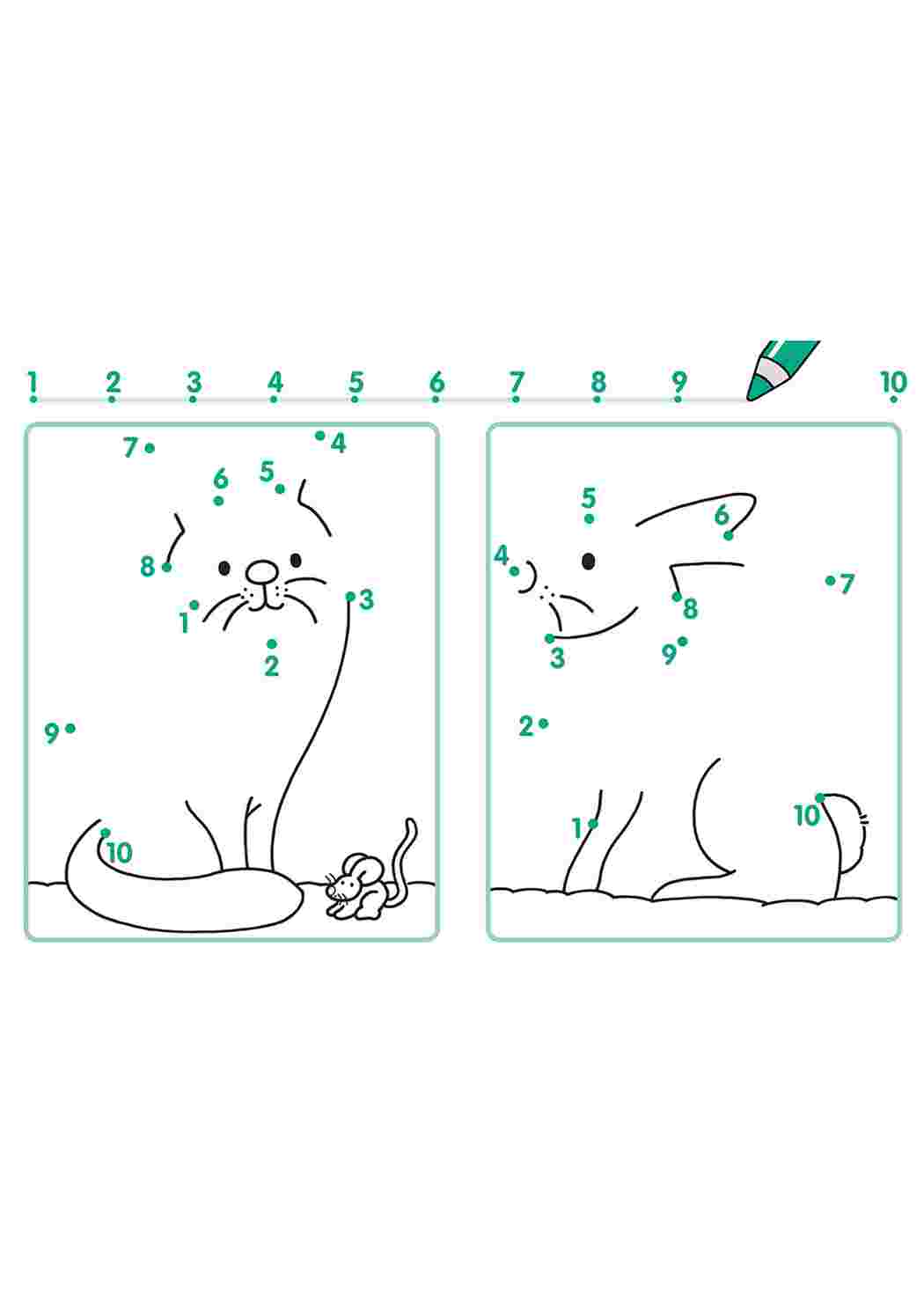 1 2 3 4 5 6 7 8 9 10

7 4
6 5
8
1 3
2
9
10

5
6
4
7
8
3
9
2
1
10