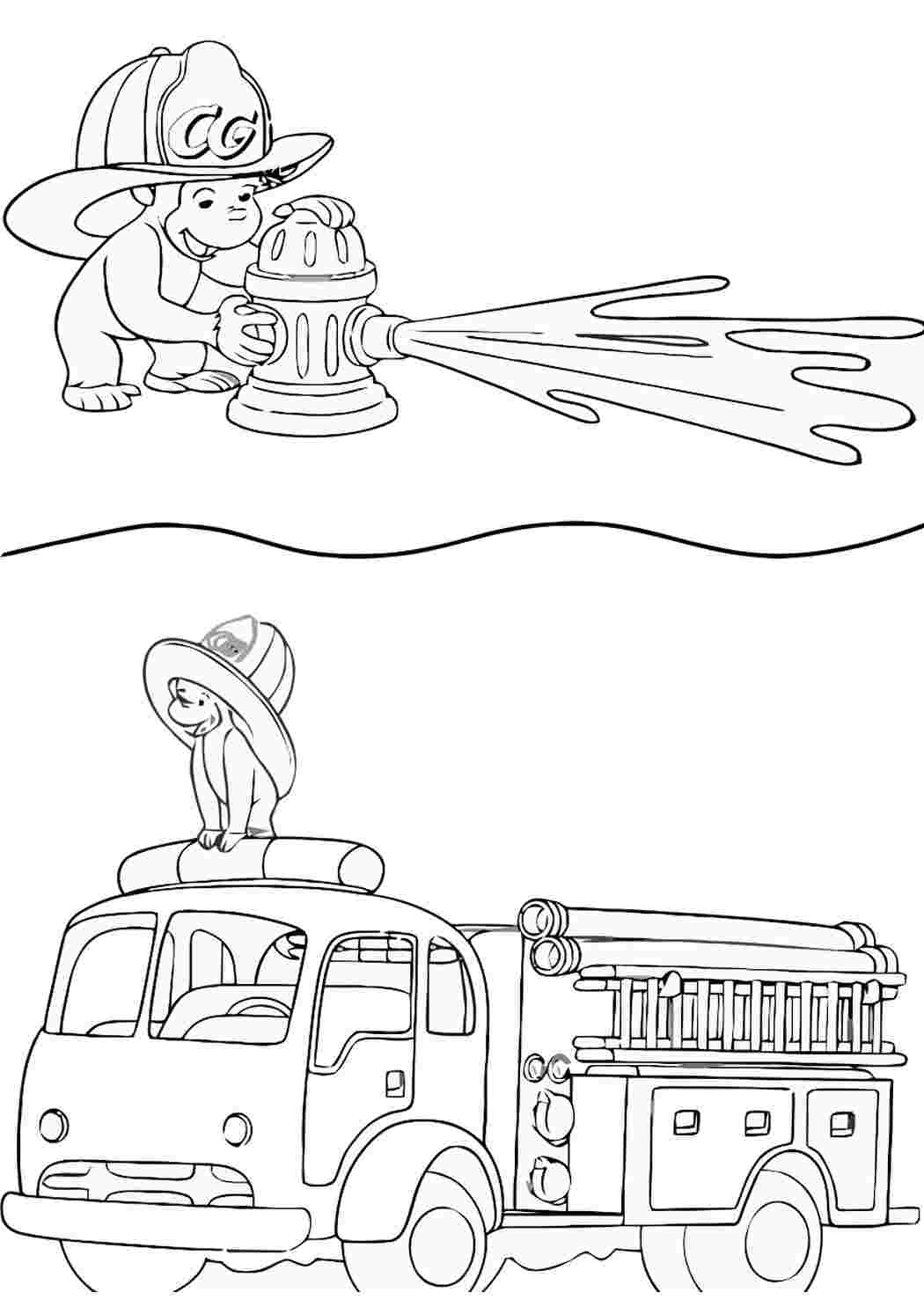 CG